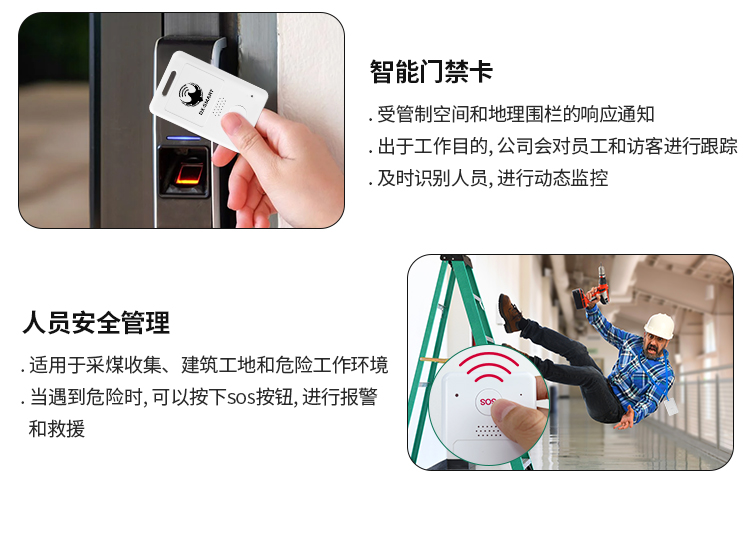 DX-SMART

智能门禁卡

. 受管制空间和地理围栏的响应通知

. 出于工作目的, 公司会对员工和访客进行跟踪

. 及时识别人员, 进行动态监控

人员安全管理

. 适用于采煤收集、建筑工地和危险工作环境

. 当遇到危险时, 可以按下sos按钮, 进行报警和救援

SOS