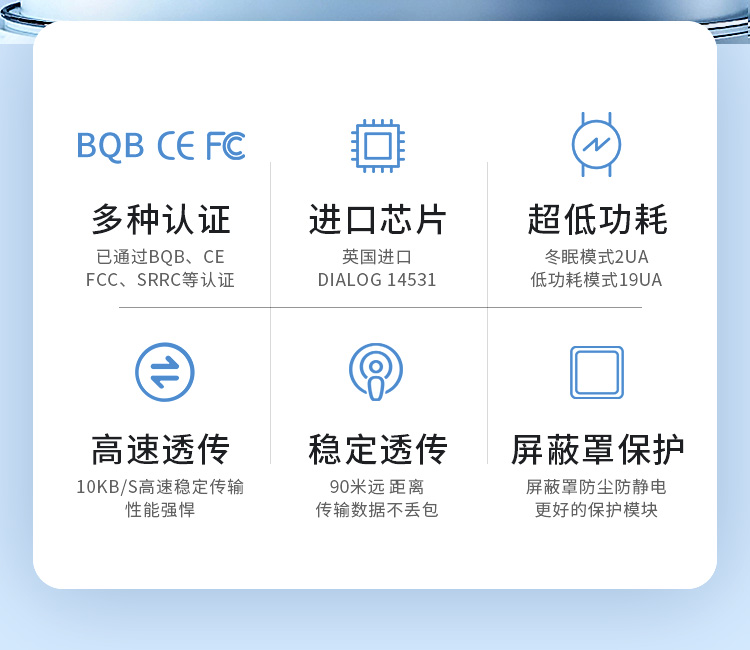 BQB CE FC

多种认证
已通过BQB、CE
FCC、SRRC等认证

进口芯片
英国进口
DIALOG 14531

超低功耗
冬眠模式2UA
低功耗模式19UA

高速透传
10KB/S高速稳定传输
性能强悍

稳定透传
90米远 距离
传输数据不丢包

屏蔽罩保护
屏蔽罩防尘防静电
更好的保护模块